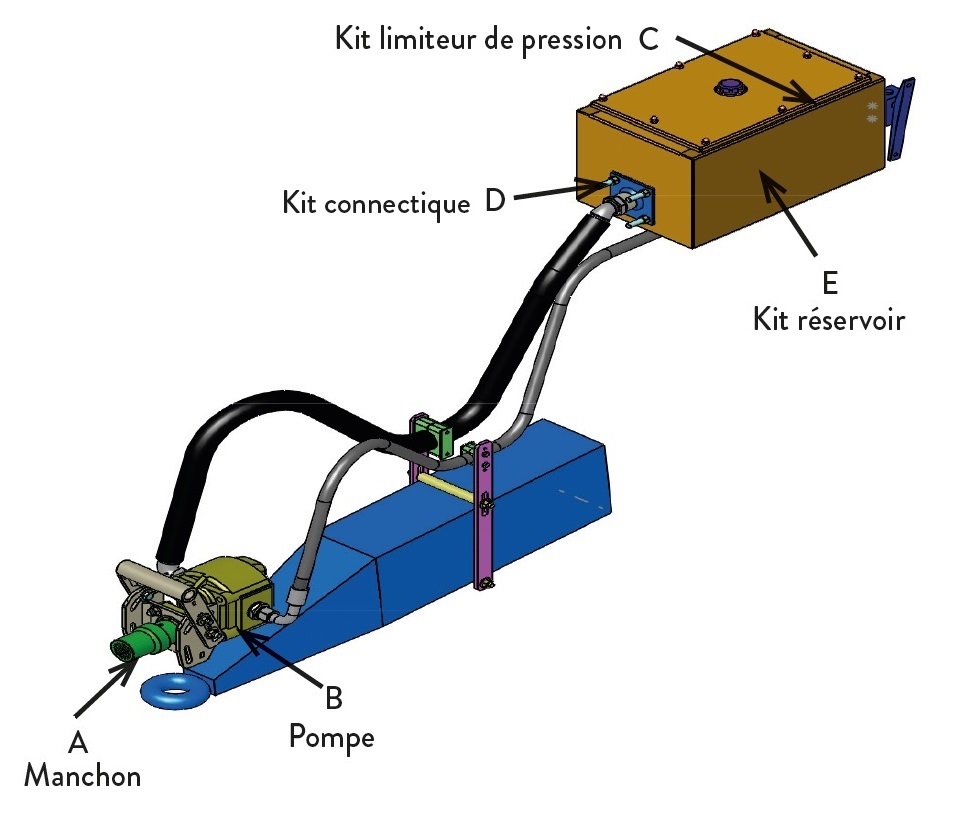 Kit limiteur de pression C

Kit connectique D

E
Kit réservoir

B
Pompe

A
Manchon